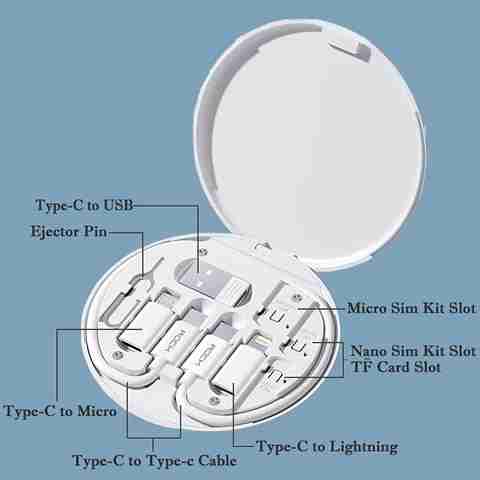 Type-C to USB
Ejector Pin
Micro Sim Kit Slot
Nano Sim Kit Slot
TF Card Slot
Type-C to Micro
Type-C to Lightning
Type-C to Type-c Cable