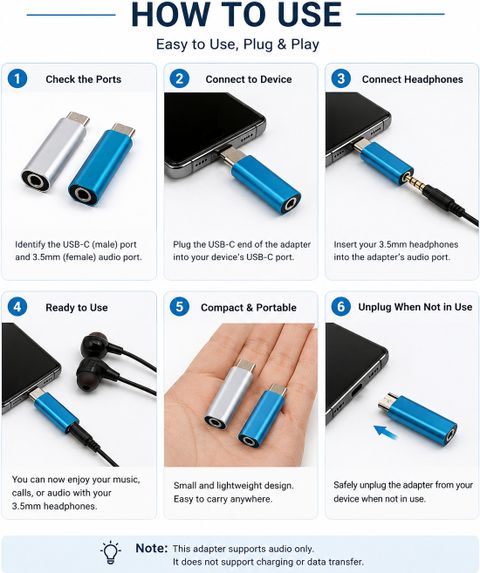 HOW TO USE

Easy to Use, Plug & Play

1 Check the Ports

Identify the USB-C (male) port and 3.5mm (female) audio port.

2 Connect to Device

Plug the USB-C end of the adapter into your device's USB-C port.

3 Connect Headphones

Insert your 3.5mm headphones into the adapter's audio port.

4 Ready to Use

You can now enjoy your music, calls, or audio with your 3.5mm headphones.

5 Compact & Portable

Small and lightweight design. Easy to carry anywhere.

6 Unplug When Not in Use

Safely unplug the adapter from your device when not in use.

Note: This adapter supports audio only. It does not support charging or data transfer.