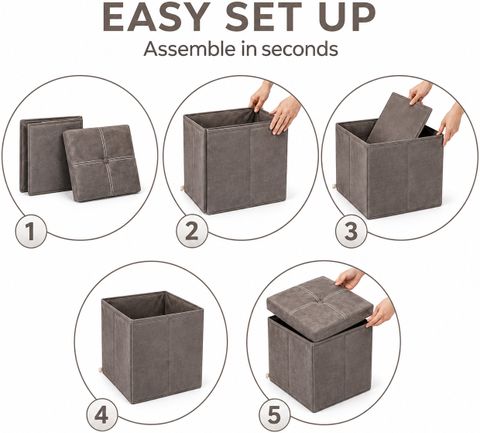 EASY SET UP
Assemble in seconds

1

2

3

4

5