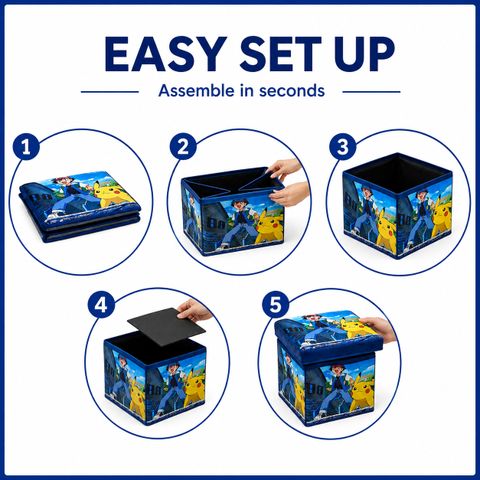 EASY SET UP

Assemble in seconds

1

2

3

4

5