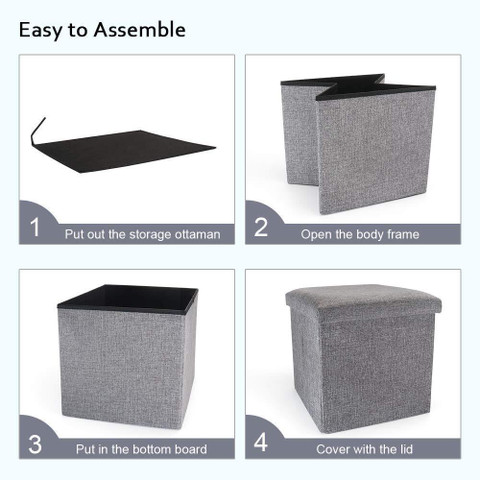 Easy to Assemble

1 Put out the storage ottaman

2 Open the body frame

3 Put in the bottom board

4 Cover with the lid