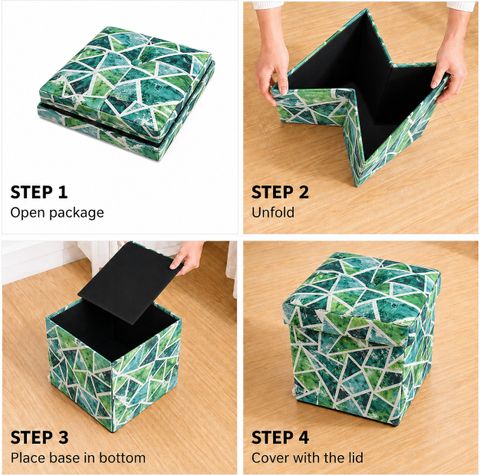 STEP 1
Open package

STEP 2
Unfold

STEP 3
Place base in bottom

STEP 4
Cover with the lid