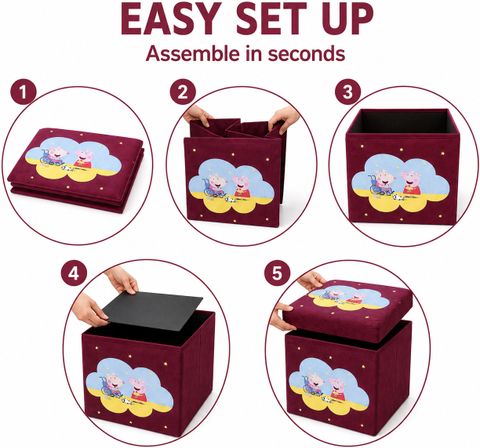 EASY SET UP
Assemble in seconds

1

2

3

4

5