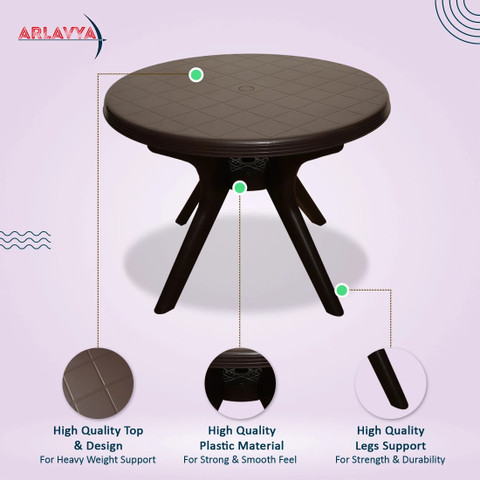 ARLAVYA

High Quality Top & Design
For Heavy Weight Support

High Quality Plastic Material
For Strong & Smooth Feel

High Quality Legs Support
For Strength & Durability