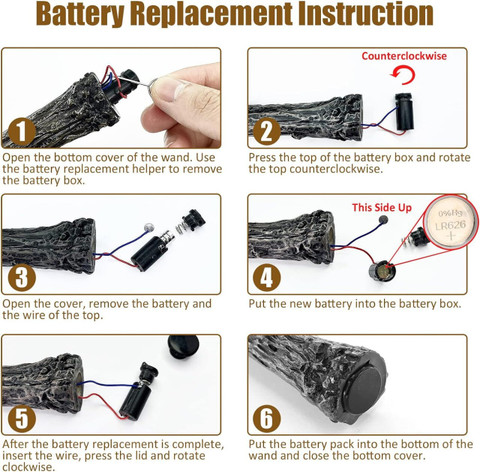 Battery Replacement Instruction

1

Open the bottom cover of the wand. Use the battery replacement helper to remove the battery box.

Counterclockwise

2

Press the top of the battery box and rotate the top counterclockwise.

3

Open the cover, remove the battery and the wire of the top.

This Side Up

0%Hg
LR626
+

4

Put the new battery into the battery box.

5

After the battery replacement is complete, insert the wire, press the lid and rotate clockwise.

6

Put the battery pack into the bottom of the wand and close the bottom cover.