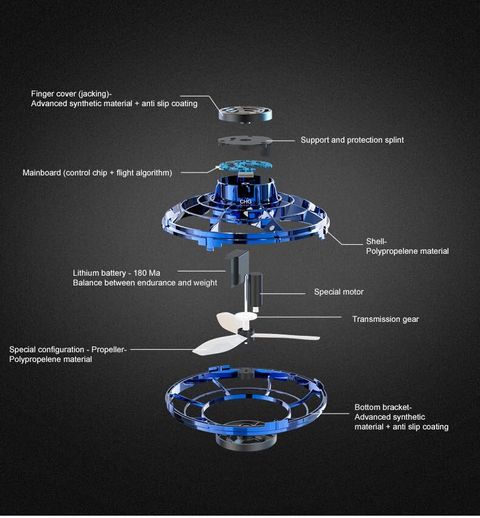 Finger cover (jacking)-
Advanced synthetic material + anti slip coating

Support and protection splint

Mainboard (control chip + flight algorithm)

CHG

Shell-
Polypropelene material

Lithium battery - 180 Ma
Balance between endurance and weight

Special motor

Transmission gear

Special configuration - Propeller-
Polypropelene material

Bottom bracket-
Advanced synthetic material + anti slip coating