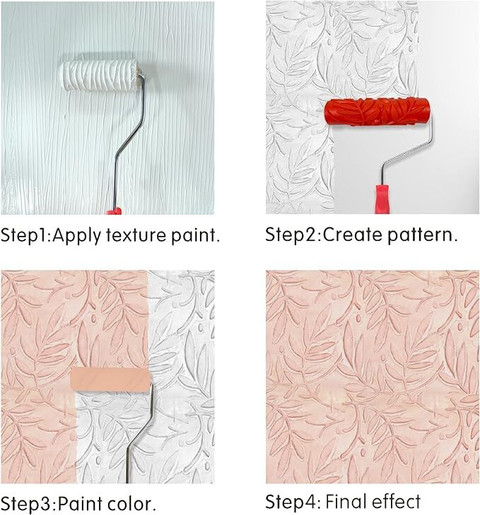 Step1:Apply texture paint.

Step2:Create pattern.

Step3:Paint color.

Step4: Final effect