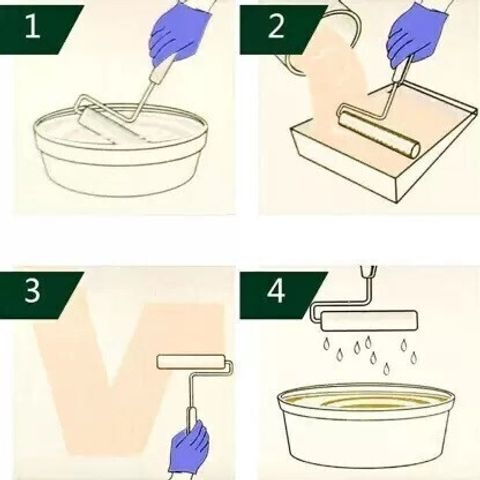 1

2

3

4