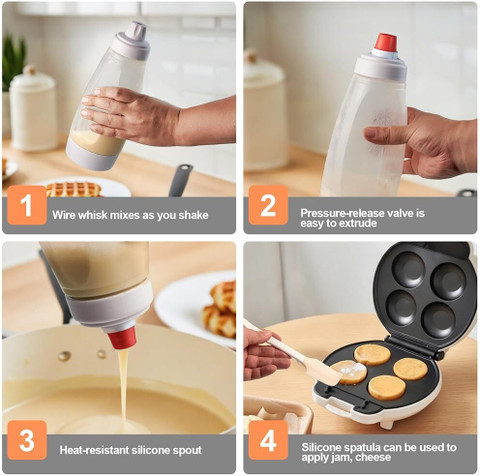 1 Wire whisk mixes as you shake

2 Pressure-release valve is easy to extrude

3 Heat-resistant silicone spout

4 Silicone spatula can be used to apply jam, cheese