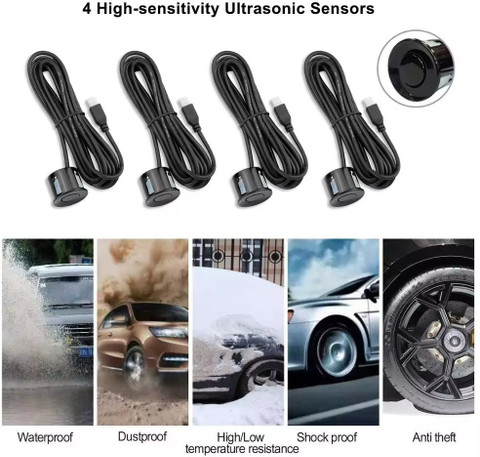 4 High-sensitivity Ultrasonic Sensors

Waterproof

Dustproof

High/Low temperature resistance

Shock proof

Anti theft