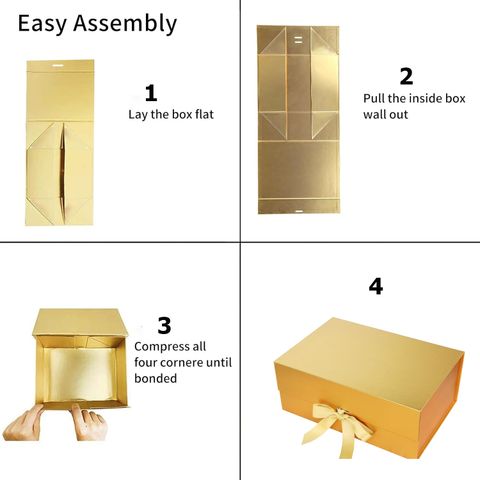 Easy Assembly

1
Lay the box flat

2
Pull the inside box wall out

3
Compress all four cornere until bonded

4