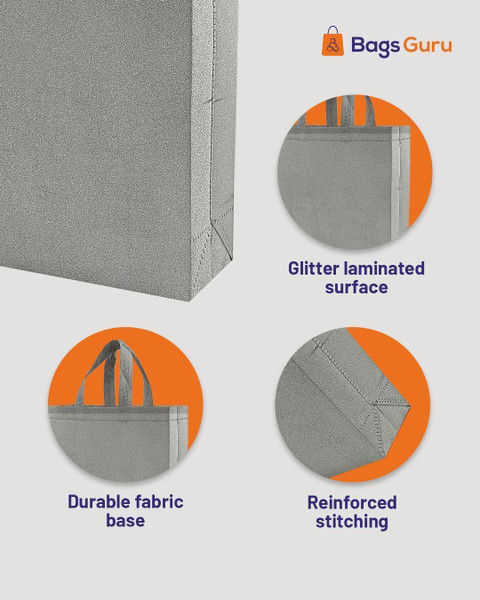 Bags Guru

Glitter laminated surface

Durable fabric base

Reinforced stitching