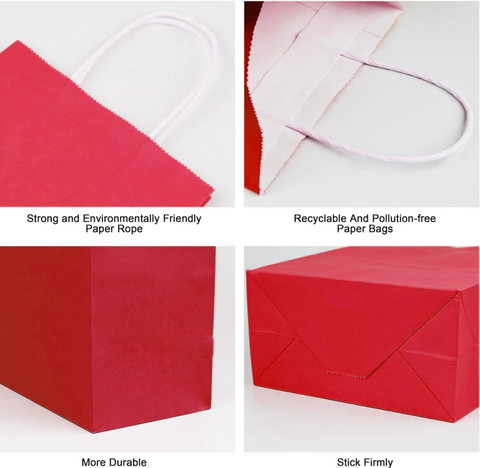 Strong and Environmentally Friendly
Paper Rope

Recyclable And Pollution-free
Paper Bags

More Durable

Stick Firmly