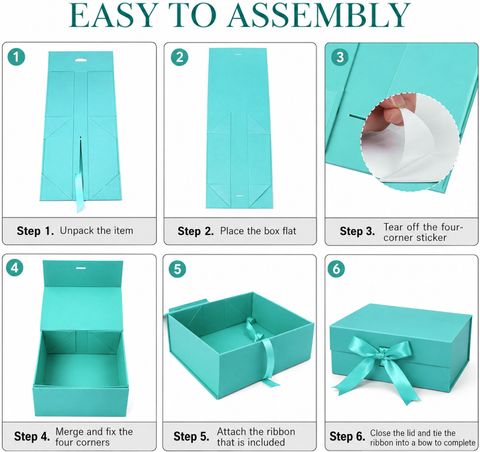 EASY TO ASSEMBLY

1

Step 1. Unpack the item

2

Step 2. Place the box flat

3

Step 3. Tear off the four-corner sticker

4

Step 4. Merge and fix the four corners

5

Step 5. Attach the ribbon that is included

6

Step 6. Close the lid and tie the ribbon into a bow to complete