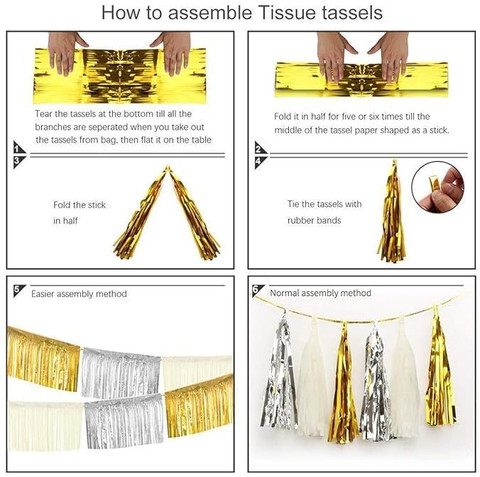 How to assemble Tissue tassels

Tear the tassels at the bottom till all the branches are seperated when you take out the tassels from bag, then flat it on the table

1

3

Fold the stick in half

Fold it in half for five or six times till the middle of the tassel paper shaped as a stick.

2

4

Tie the tassels with rubber bands

5

Easier assembly method

6

Normal assembly method