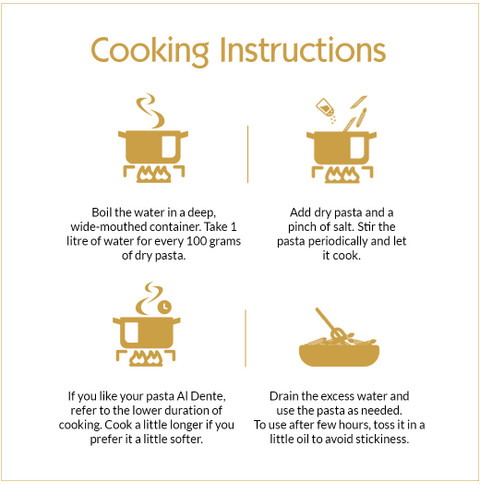 Cooking Instructions

Boil the water in a deep, wide-mouthed container. Take 1 litre of water for every 100 grams of dry pasta.

Add dry pasta and a pinch of salt. Stir the pasta periodically and let it cook.

If you like your pasta Al Dente, refer to the lower duration of cooking. Cook a little longer if you prefer it a little softer.

Drain the excess water and use the pasta as needed. To use after few hours, toss it in a little oil to avoid stickiness.