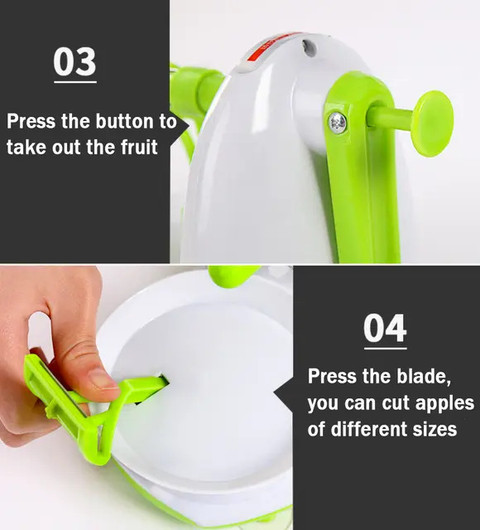 03

Press the button to take out the fruit

04

Press the blade, you can cut apples of different sizes