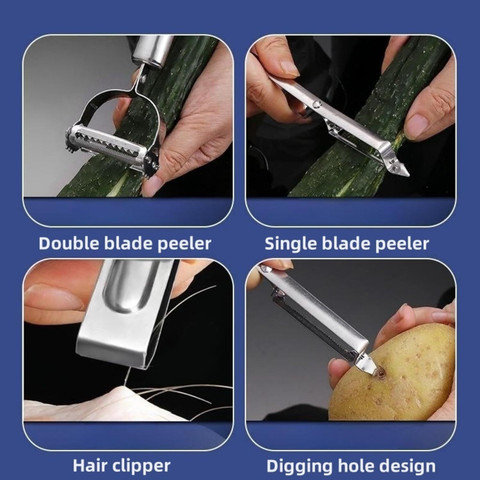 Double blade peeler

Single blade peeler

Hair clipper

Digging hole design