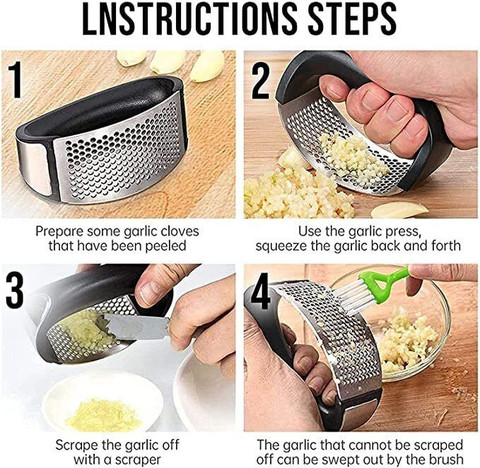 LNSTRUCTIONS STEPS

1

Prepare some garlic cloves that have been peeled

2

Use the garlic press, squeeze the garlic back and forth

3

Scrape the garlic off with a scraper

4

The garlic that cannot be scraped off can be swept out by the brush