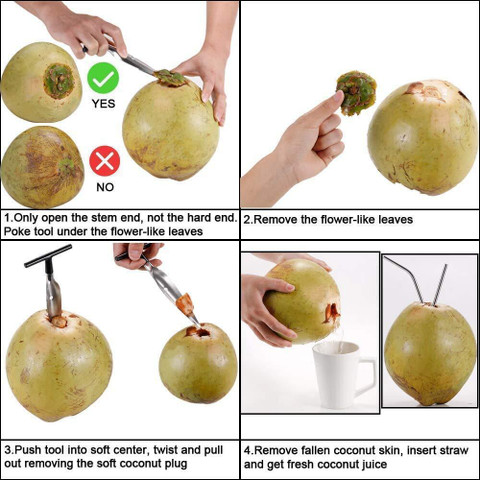 YES

NO

1.Only open the stem end, not the hard end. Poke tool under the flower-like leaves

2.Remove the flower-like leaves

3.Push tool into soft center, twist and pull out removing the soft coconut plug

4.Remove fallen coconut skin, insert straw and get fresh coconut juice