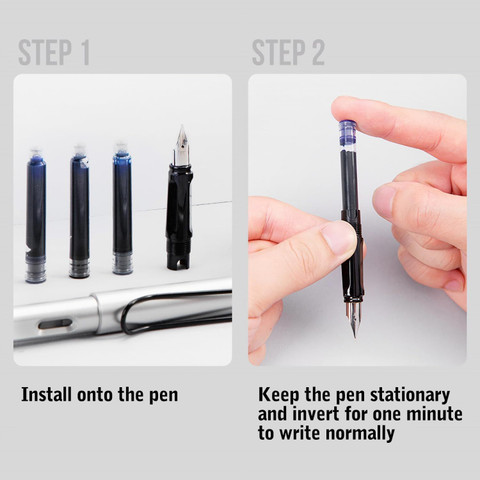 STEP 1

Install onto the pen

STEP 2

Keep the pen stationary and invert for one minute to write normally