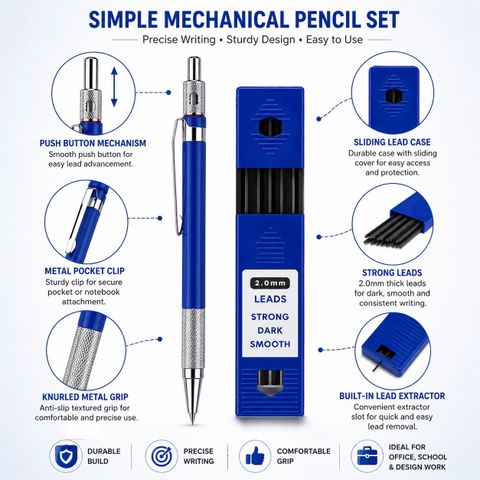 SIMPLE MECHANICAL PENCIL SET

Precise Writing • Sturdy Design • Easy to Use

PUSH BUTTON MECHANISM
Smooth push button for easy lead advancement.

METAL POCKET CLIP
Sturdy clip for secure pocket or notebook attachment.

KNURLED METAL GRIP
Anti-slip textured grip for comfortable and precise use.

2.0mm
LEADS
STRONG
DARK
SMOOTH

SLIDING LEAD CASE
Durable case with sliding cover for easy access and protection.

STRONG LEADS
2.0mm thick leads for dark, smooth and consistent writing.

BUILT-IN LEAD EXTRACTOR
Convenient extractor slot for quick and easy lead removal.

DURABLE BUILD

PRECISE WRITING

COMFORTABLE GRIP

IDEAL FOR OFFICE, SCHOOL & DESIGN WORK