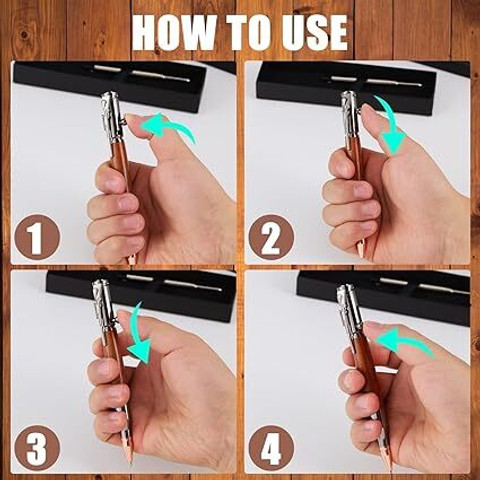 HOW TO USE

1

2

3

4