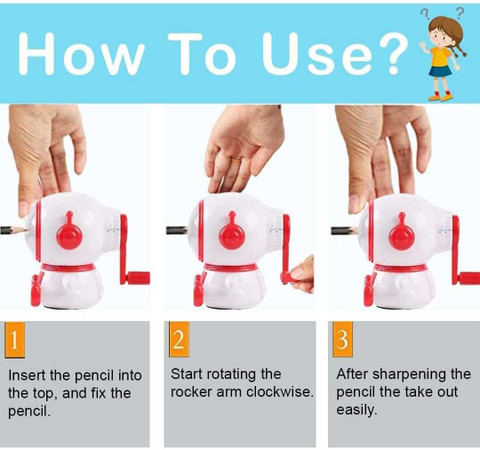 How To Use?

? ?

1

Insert the pencil into the top, and fix the pencil.

2

Start rotating the rocker arm clockwise.

3

After sharpening the pencil the take out easily.