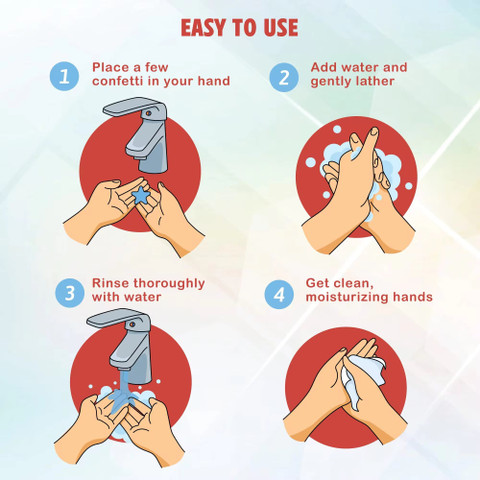 EASY TO USE

1 Place a few confetti in your hand

2 Add water and gently lather

3 Rinse thoroughly with water

4 Get clean, moisturizing hands