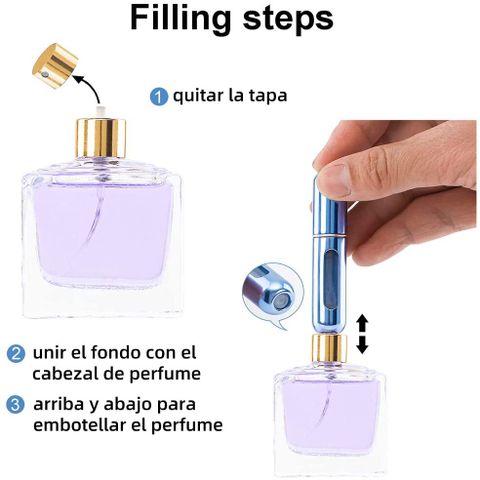 Filling steps

1 quitar la tapa

2 unir el fondo con el cabezal de perfume

3 arriba y abajo para embotellar el perfume