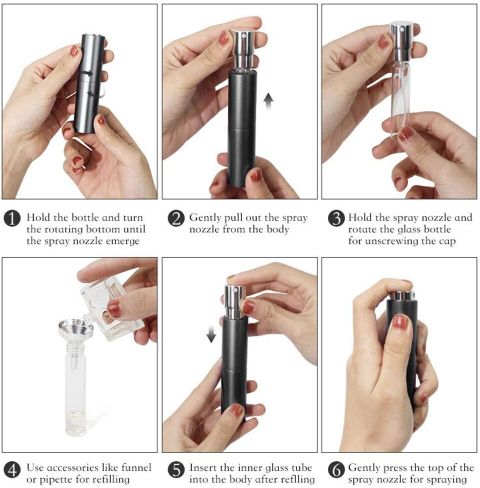 1 Hold the bottle and turn the rotating bottom until the spray nozzle emerge

2 Gently pull out the spray nozzle from the body

3 Hold the spray nozzle and rotate the glass bottle for unscrewing the cap

4 Use accessories like funnel or pipette for refilling

5 Insert the inner glass tube into the body after reflling

6 Gently press the top of the spray nozzle for spraying