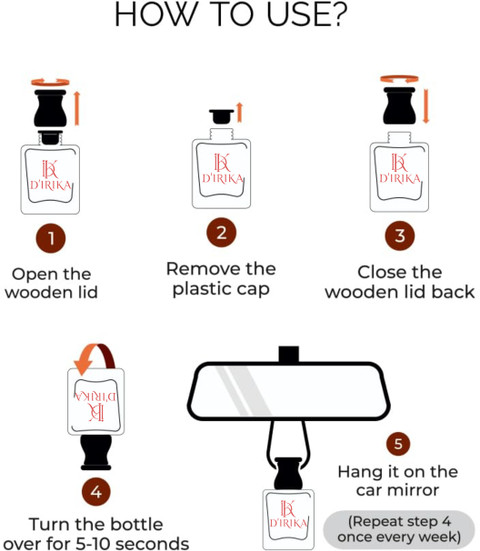 HOW TO USE?

D'IRIKA

1

Open the wooden lid

D'IRIKA

2

Remove the plastic cap

D'IRIKA

3

Close the wooden lid back

D'IRIKA

4

Turn the bottle over for 5-10 seconds

D'IRIKA

5

Hang it on the car mirror

(Repeat step 4 once every week)