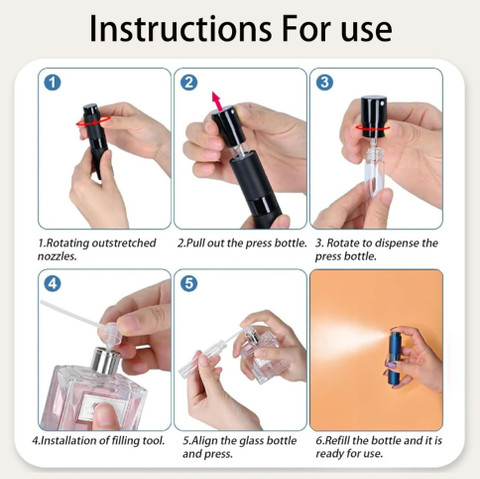 Instructions For use

1

2

3

1.Rotating outstretched nozzles.

2.Pull out the press bottle.

3. Rotate to dispense the press bottle.

4

5

4.Installation of filling tool.

5.Align the glass bottle and press.

6.Refill the bottle and it is ready for use.