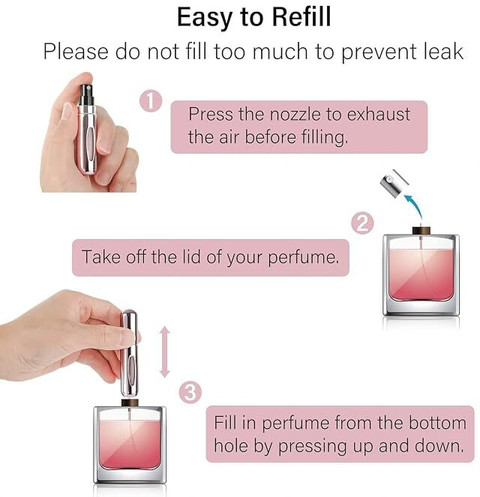 Easy to Refill

Please do not fill too much to prevent leak

1

Press the nozzle to exhaust the air before filling.

2

Take off the lid of your perfume.

3

Fill in perfume from the bottom hole by pressing up and down.