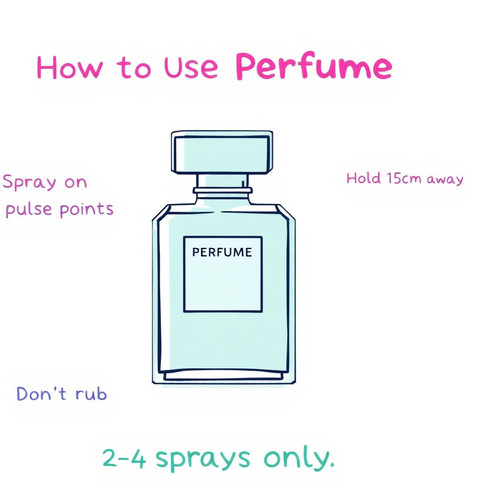 How to Use Perfume

Spray on pulse points

Hold 15cm away

PERFUME

Don't rub

2-4 sprays only.