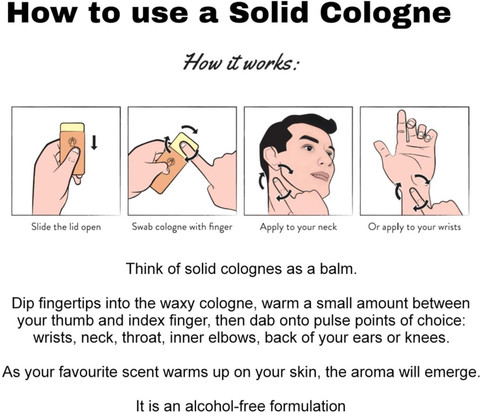 How to use a Solid Cologne

How it works:

Slide the lid open

Swab cologne with finger

Apply to your neck

Or apply to your wrists

Think of solid colognes as a balm.

Dip fingertips into the waxy cologne, warm a small amount between your thumb and index finger, then dab onto pulse points of choice: wrists, neck, throat, inner elbows, back of your ears or knees.

As your favourite scent warms up on your skin, the aroma will emerge.

It is an alcohol-free formulation