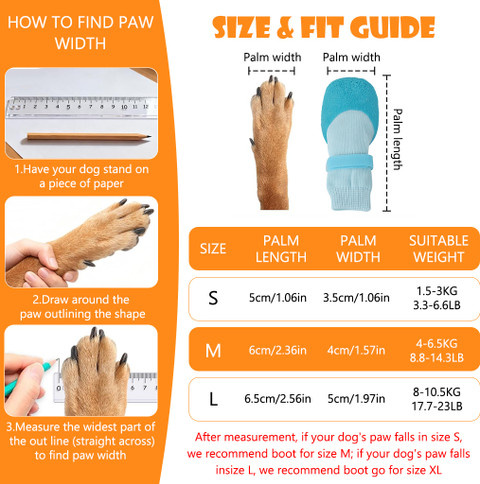 HOW TO FIND PAW WIDTH

1.Have your dog stand on a piece of paper

2.Draw around the paw outlining the shape

3.Measure the widest part of the out line (straight across) to find paw width

SIZE & FIT GUIDE

Palm width

Palm width

Palm length

| SIZE | PALM LENGTH | PALM WIDTH | SUITABLE WEIGHT |
|---|---|---|---|
| S | 5cm/1.06in | 3.5cm/1.06in | 1.5-3KG 3.3-6.6LB |
| M | 6cm/2.36in | 4cm/1.57in | 4-6.5KG 8.8-14.3LB |
| L | 6.5cm/2.56in | 5cm/1.97in | 8-10.5KG 17.7-23LB |

After measurement, if your dog's paw falls in size S, we recommend boot for size M; if your dog's paw falls insize L, we recommend boot go for size XL