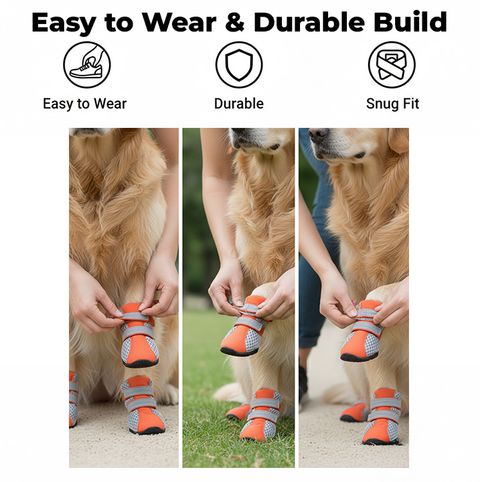 Easy to Wear & Durable Build

Easy to Wear

Durable

Snug Fit