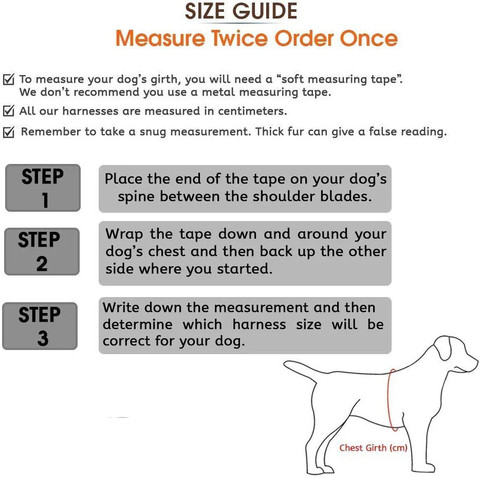 SIZE GUIDE
Measure Twice Order Once

☑ To measure your dog's girth, you will need a "soft measuring tape". We don't recommend you use a metal measuring tape.

☑ All our harnesses are measured in centimeters.

☑ Remember to take a snug measurement. Thick fur can give a false reading.

STEP 1

Place the end of the tape on your dog's spine between the shoulder blades.

STEP 2

Wrap the tape down and around your dog's chest and then back up the other side where you started.

STEP 3

Write down the measurement and then determine which harness size will be correct for your dog.

Chest Girth (cm)