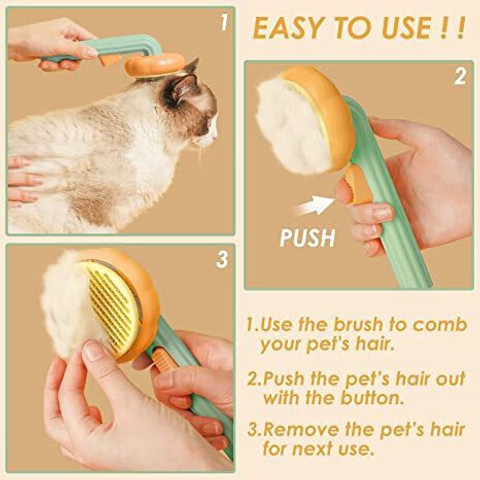 1

EASY TO USE ! !

2

PUSH

3

1.Use the brush to comb your pet's hair.

2.Push the pet's hair out with the button.

3.Remove the pet's hair for next use.