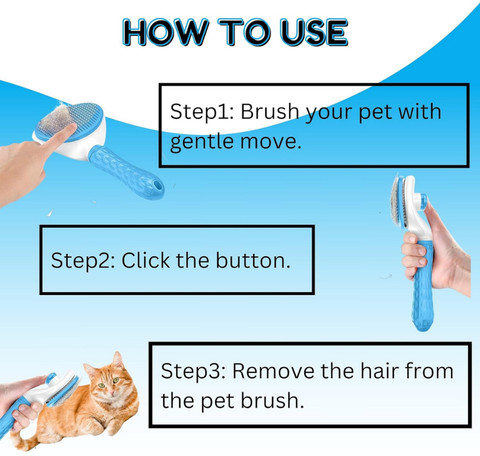 HOW TO USE

Step1: Brush your pet with gentle move.

Step2: Click the button.

Step3: Remove the hair from the pet brush.