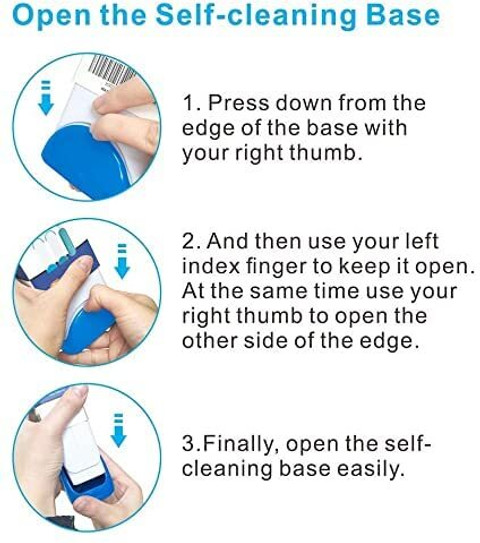 Open the Self-cleaning Base

1. Press down from the edge of the base with your right thumb.

2. And then use your left index finger to keep it open. At the same time use your right thumb to open the other side of the edge.

3.Finally, open the self-cleaning base easily.