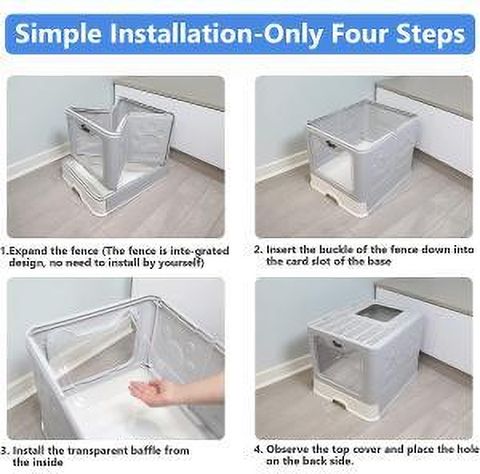 Simple Installation-Only Four Steps

1.Expand the fence (The fence is inte-grated design, no need to install by yourself)

2. Insert the buckle of the fence down into the card slot of the base

3. Install the transparent baffle from the inside

4. Observe the top cover and place the hole on the back side.