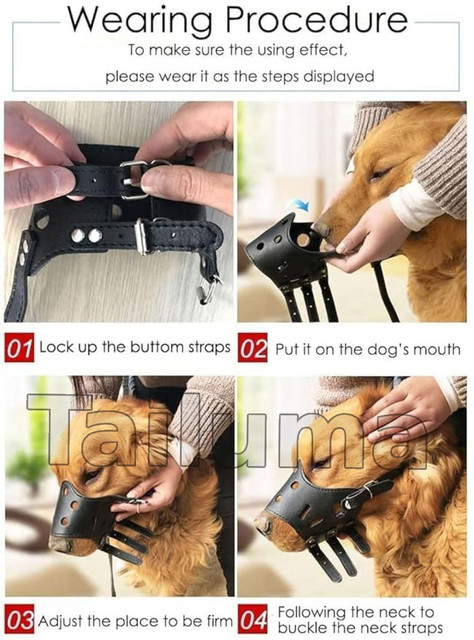 Wearing Procedure

To make sure the using effect, please wear it as the steps displayed

01 Lock up the buttom straps

02 Put it on the dog's mouth

Tailuma

03 Adjust the place to be firm

04 Following the neck to buckle the neck straps