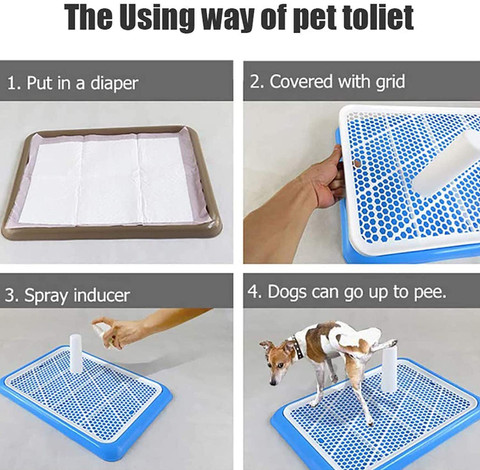 The Using way of pet toliet

1. Put in a diaper

2. Covered with grid

3. Spray inducer

4. Dogs can go up to pee.