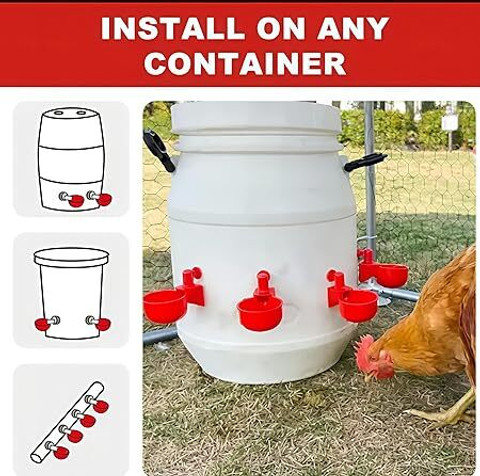 INSTALL ON ANY CONTAINER