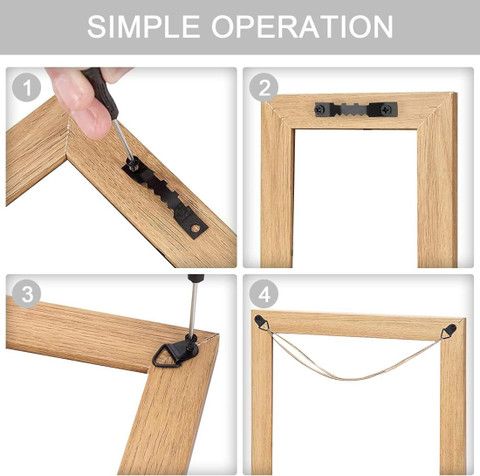 SIMPLE OPERATION

1

2

3

4