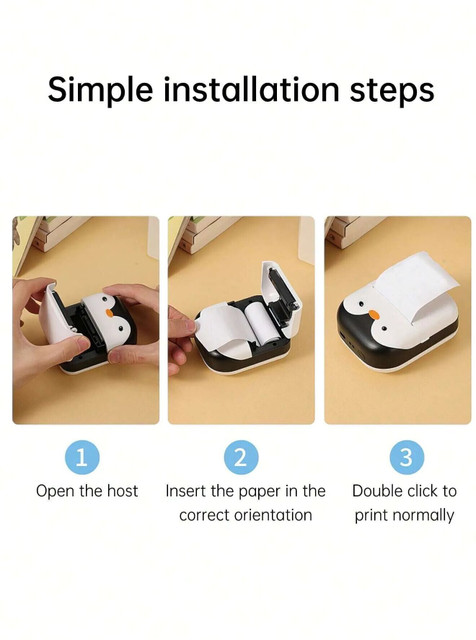 Simple installation steps

1

Open the host

2

Insert the paper in the correct orientation

3

Double click to print normally