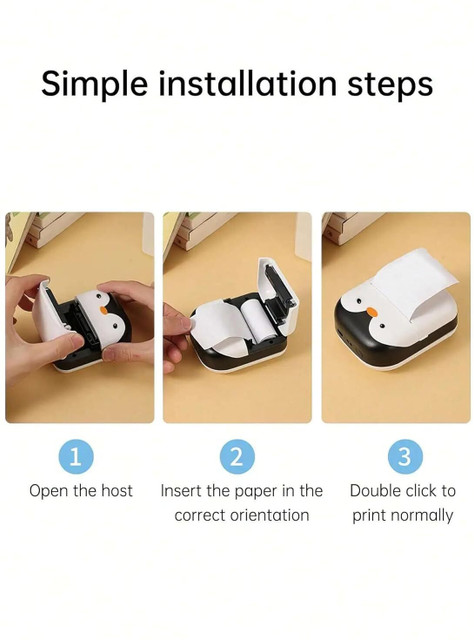 Simple installation steps

1
Open the host

2
Insert the paper in the correct orientation

3
Double click to print normally