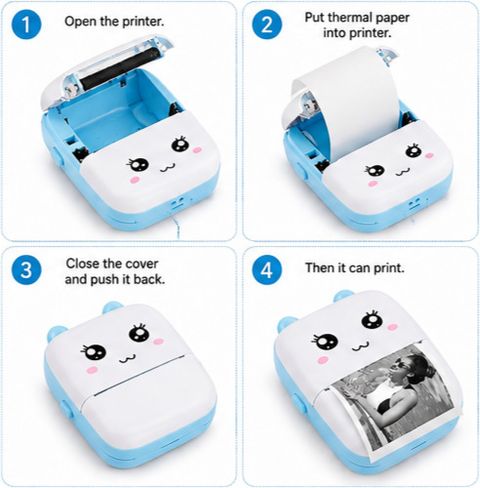 1 Open the printer.

2 Put thermal paper into printer.

3 Close the cover and push it back.

4 Then it can print.